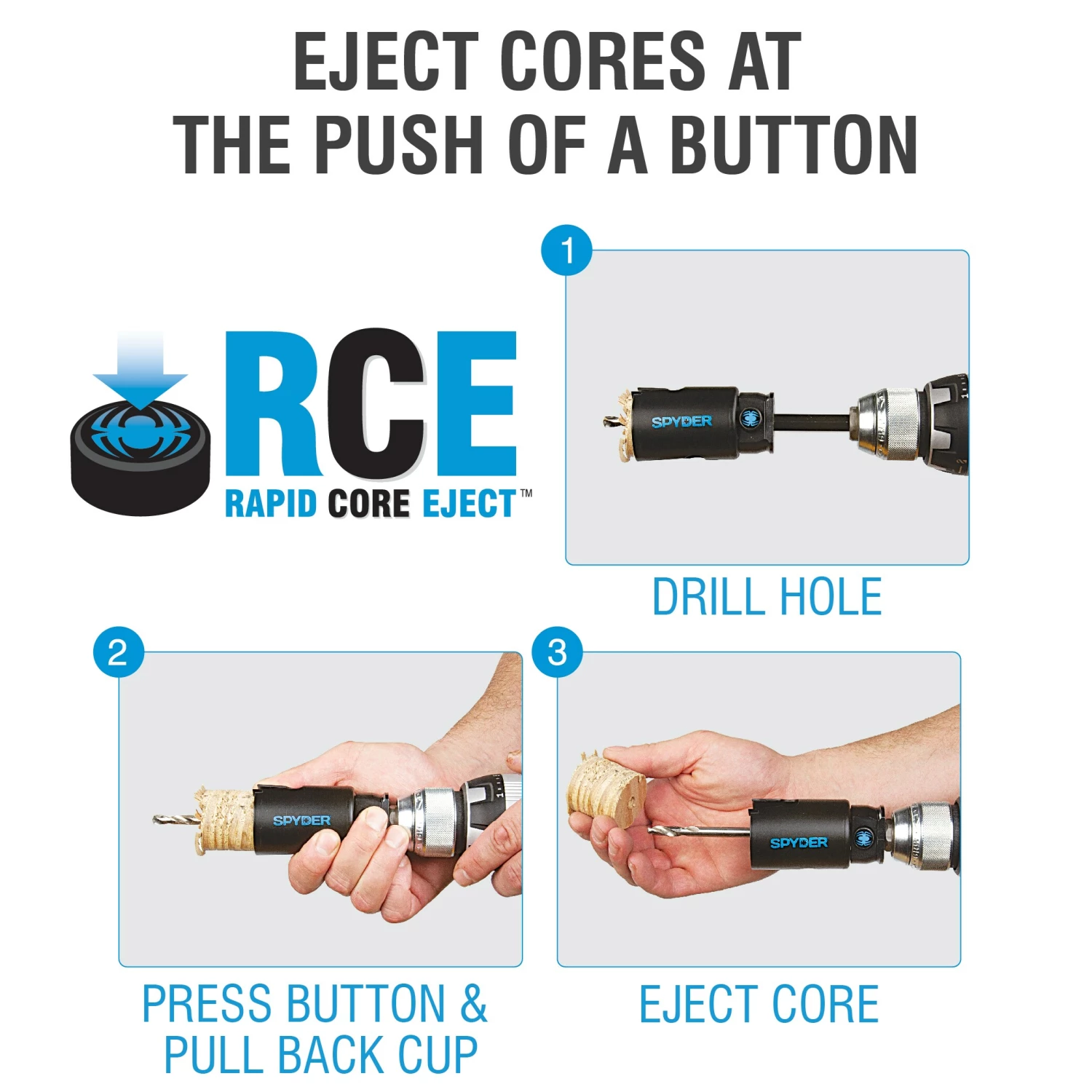 EJECT CORES AT THE PUSH OF A BUTTON

RCE
RAPID CORE EJECT™

1
SPYDER
DRILL HOLE

2
SPYDER
PRESS BUTTON & PULL BACK CUP

3
SPYDER
EJECT CORE