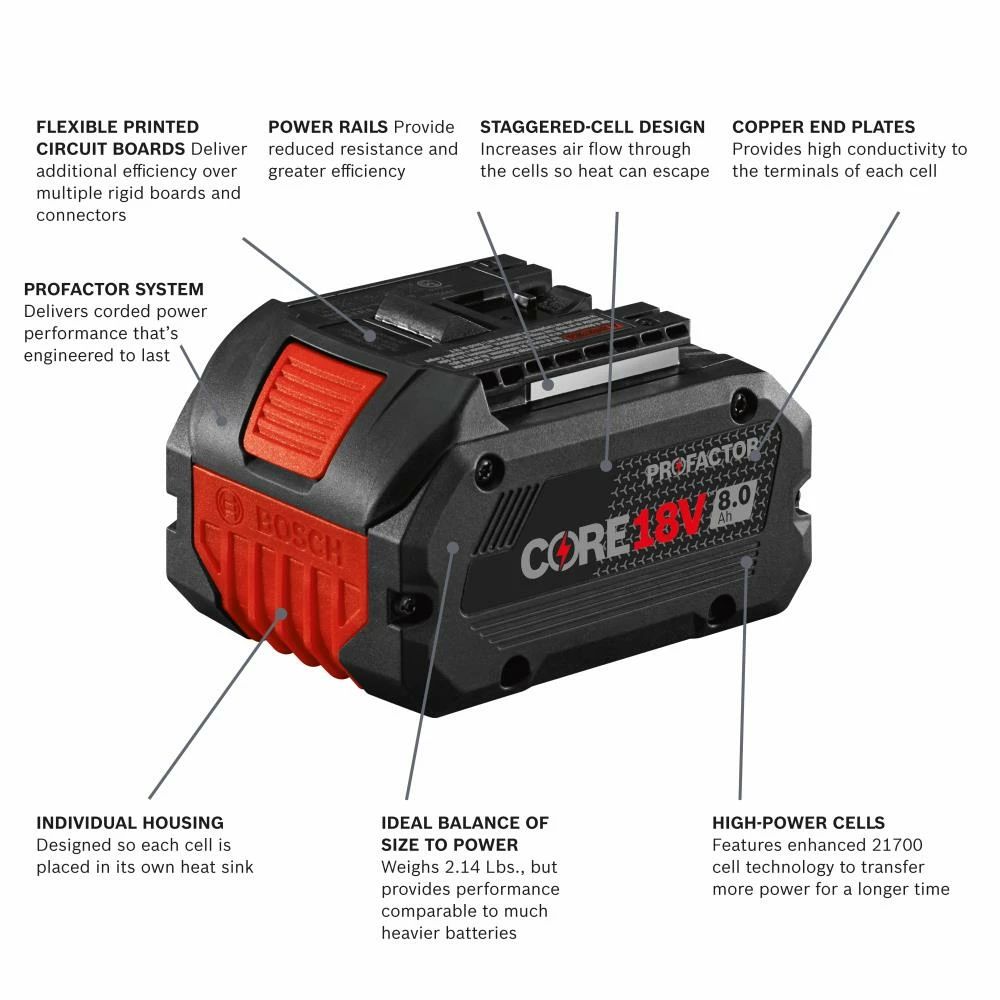 FLEXIBLE PRINTED CIRCUIT BOARDS Deliver additional efficiency over multiple rigid boards and connectors

POWER RAILS Provide reduced resistance and greater efficiency

STAGGERED-CELL DESIGN Increases air flow through the cells so heat can escape

COPPER END PLATES Provides high conductivity to the terminals of each cell

PROFACTOR SYSTEM Delivers corded power performance that's engineered to last

BOSCH

PROFACTOR

CORE18V

8.0 Ah

INDIVIDUAL HOUSING Designed so each cell is placed in its own heat sink

IDEAL BALANCE OF SIZE TO POWER Weighs 2.14 Lbs., but provides performance comparable to much heavier batteries

HIGH-POWER CELLS Features enhanced 21700 cell technology to transfer more power for a longer time