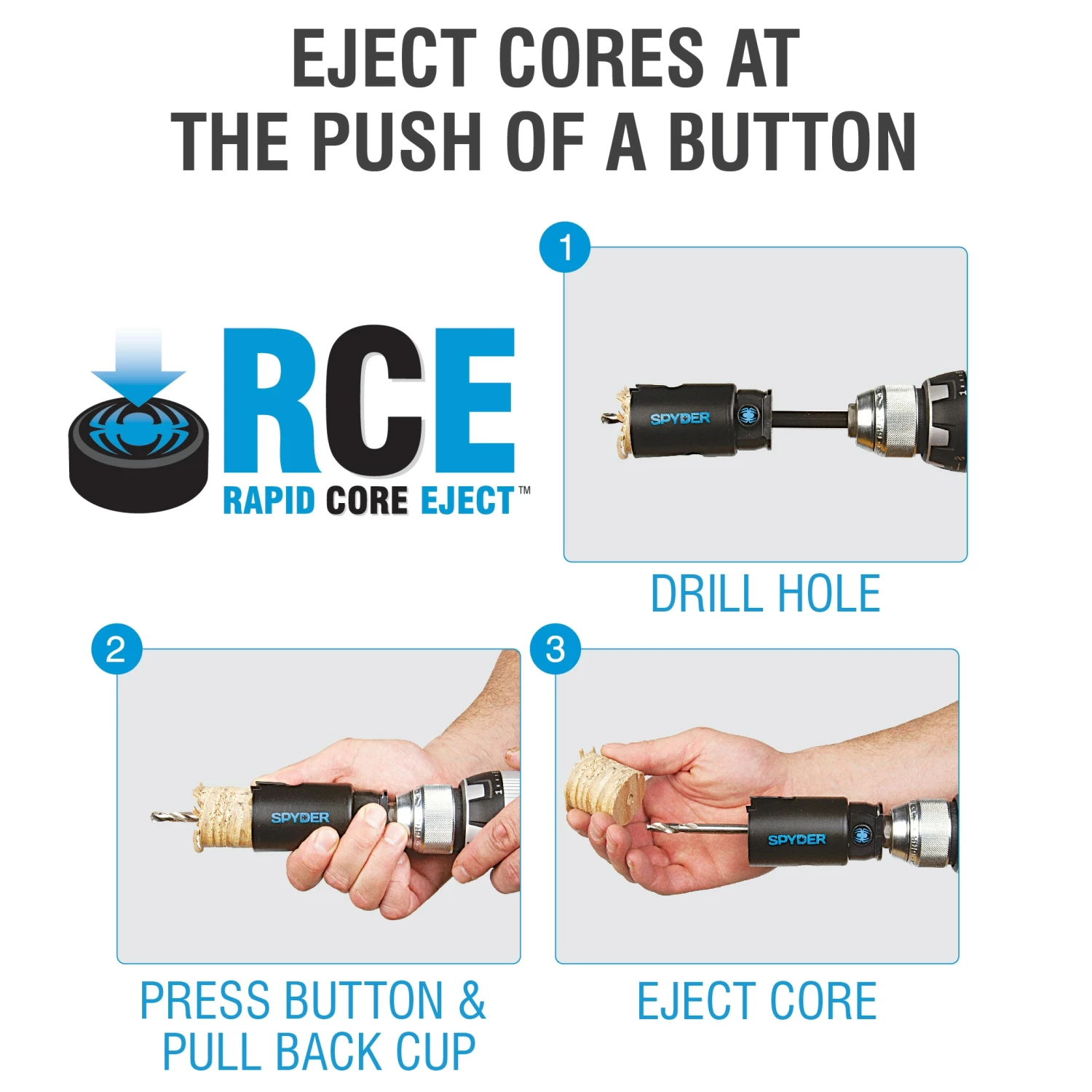 EJECT CORES AT THE PUSH OF A BUTTON

RCE
RAPID CORE EJECT™

1
SPYDER
DRILL HOLE

2
SPYDER
PRESS BUTTON & PULL BACK CUP

3
SPYDER
EJECT CORE